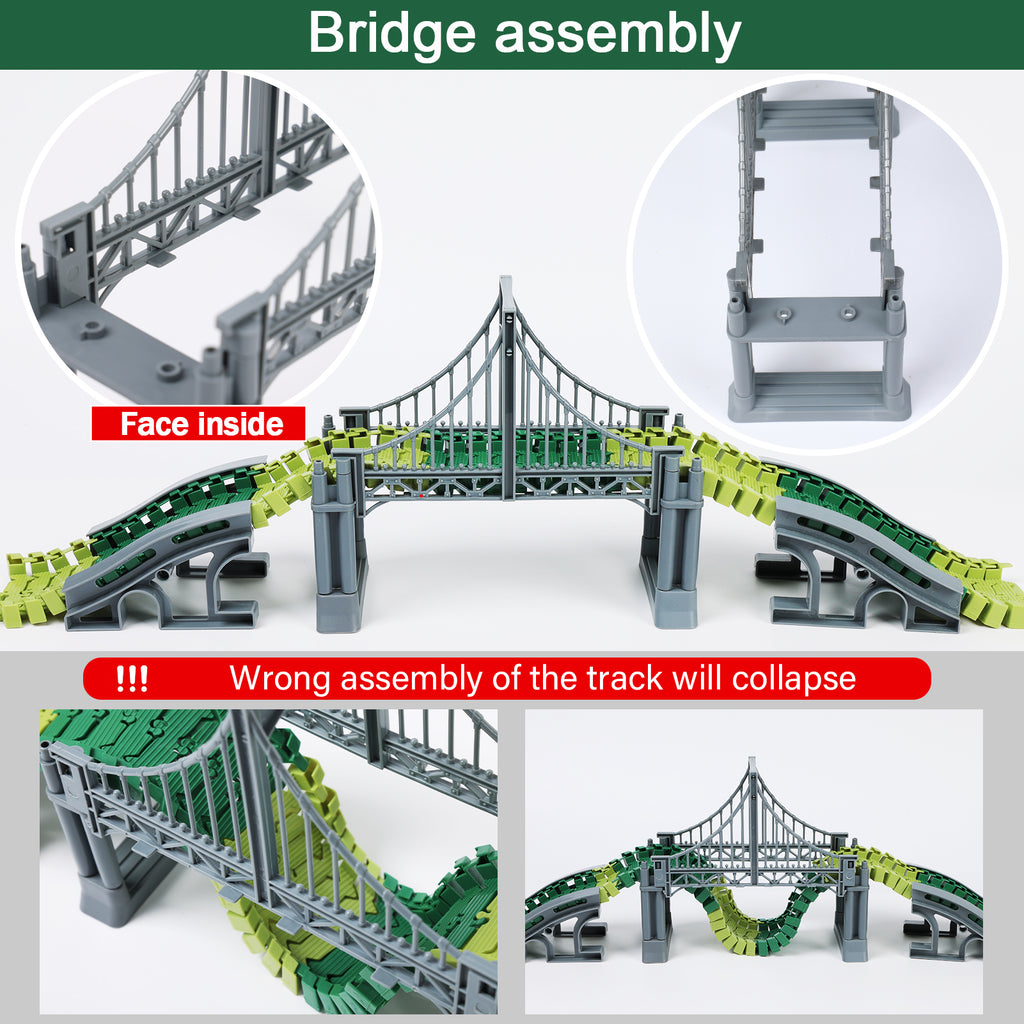 Bridge assembly

Face inside

!!! Wrong assembly of the track will collapse